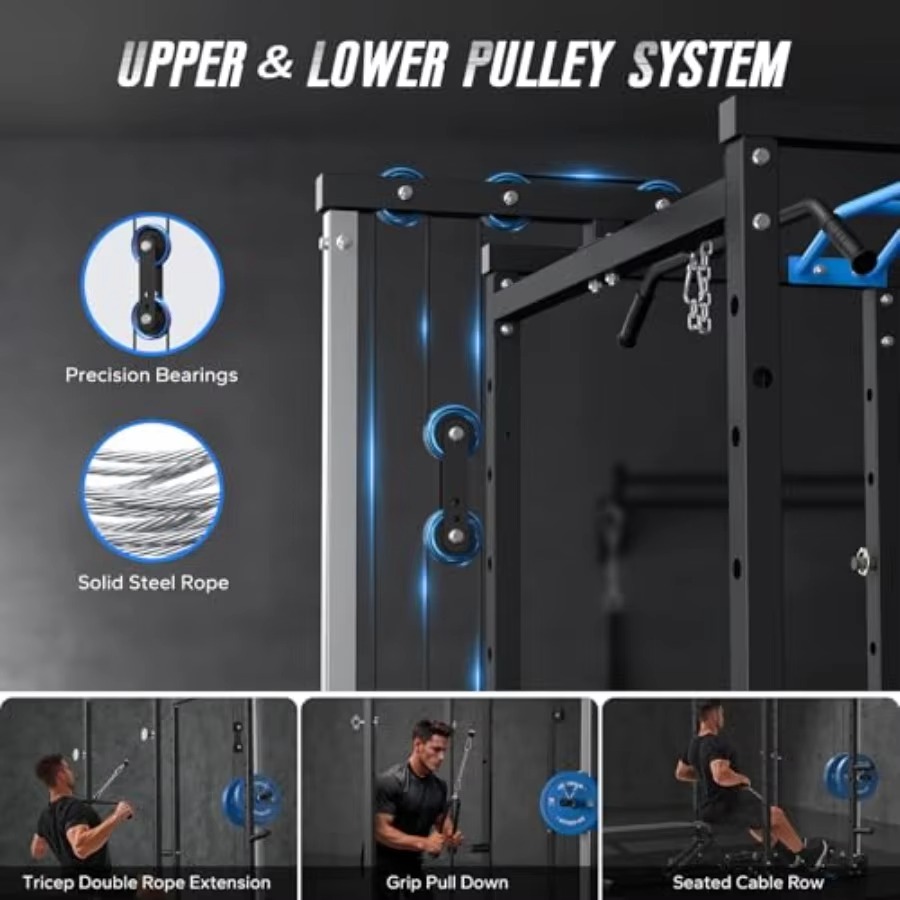 UPPER & LOWER PULLEY SYSTEM

Precision Bearings

Solid Steel Rope

Tricep Double Rope Extension

Grip Pull Down

Seated Cable Row