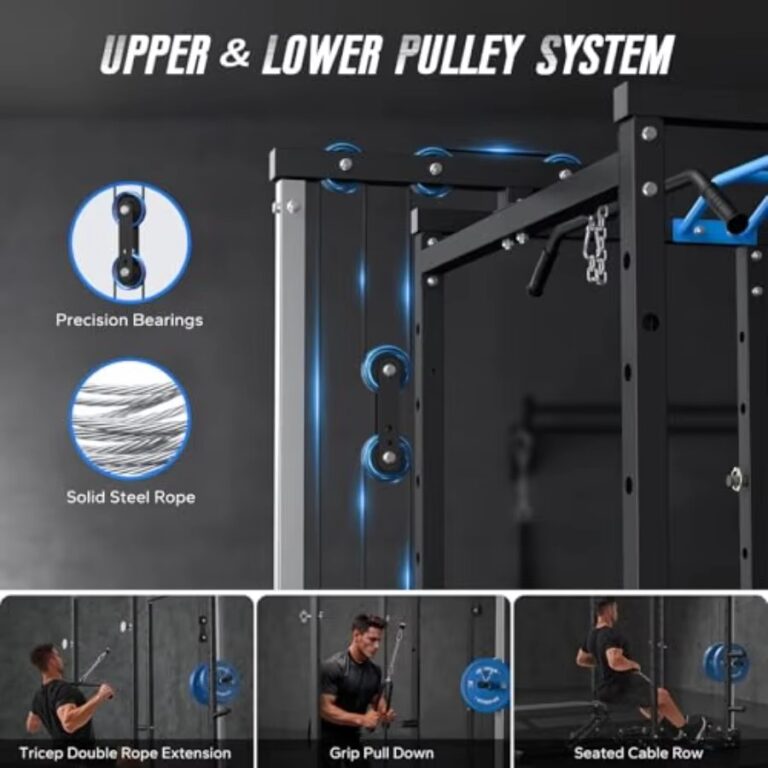 UPPER & LOWER PULLEY SYSTEM

Precision Bearings

Solid Steel Rope

Tricep Double Rope Extension

Grip Pull Down

Seated Cable Row